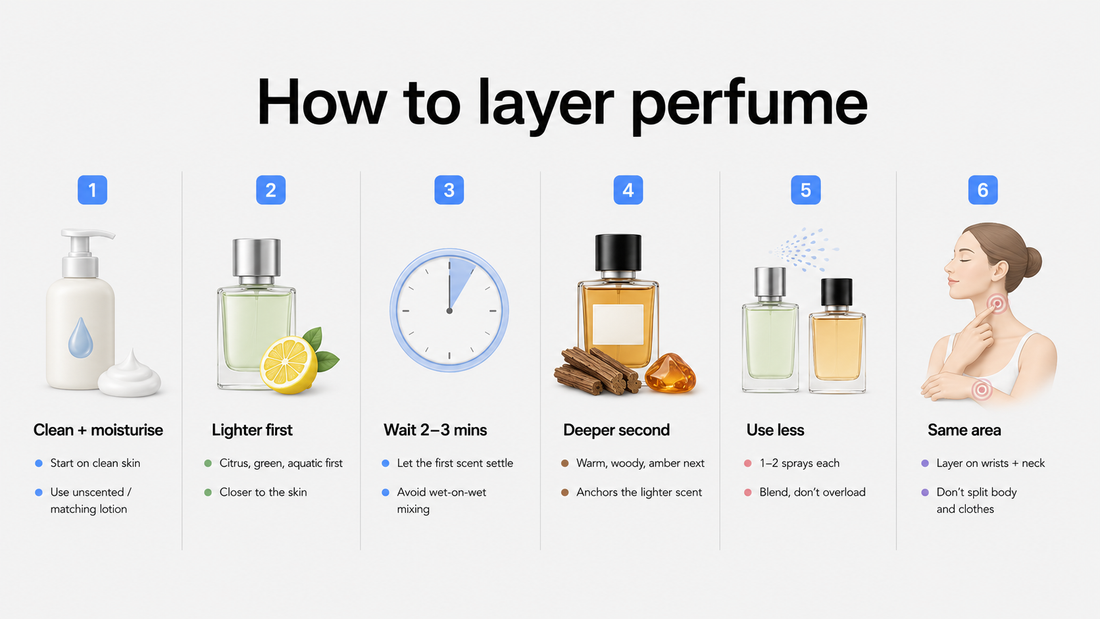 How to layer perfume

1

Clean + moisturise

- Start on clean skin
- Use unscented / matching lotion

2

Lighter first

- Citrus, green, aquatic first
- Closer to the skin

3

Wait 2–3 mins

- Let the first scent settle
- Avoid wet-on-wet mixing

4

Deeper second

- Warm, woody, amber next
- Anchors the lighter scent

5

Use less

- 1–2 sprays each
- Blend, don't overload

6

Same area

- Layer on wrists + neck
- Don't split body and clothes